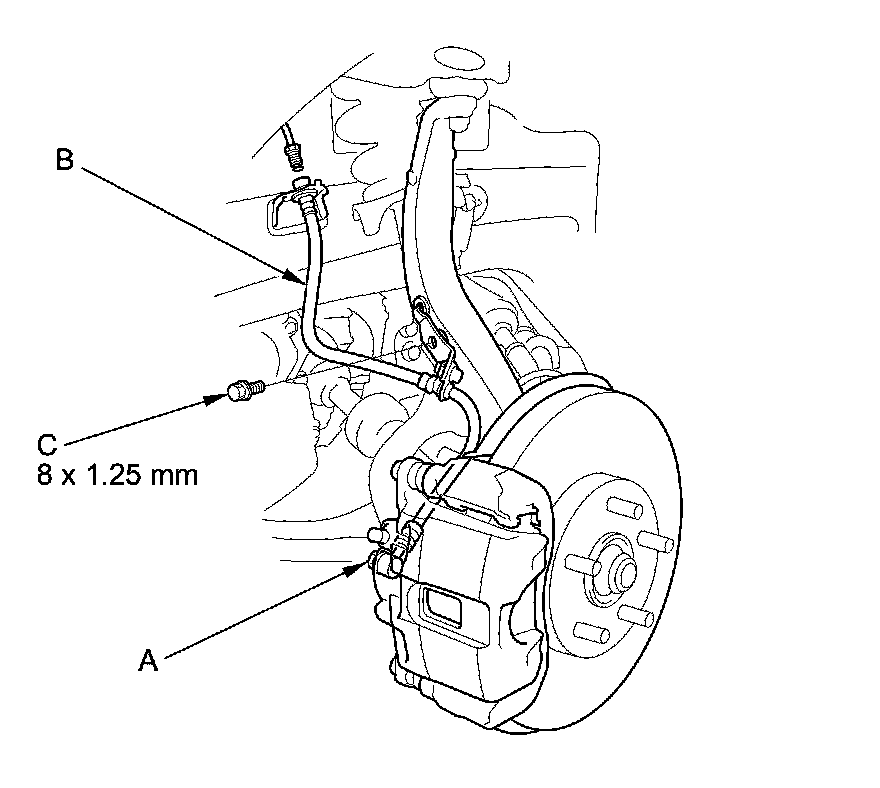 B

C
8 x 1.25 mm

A