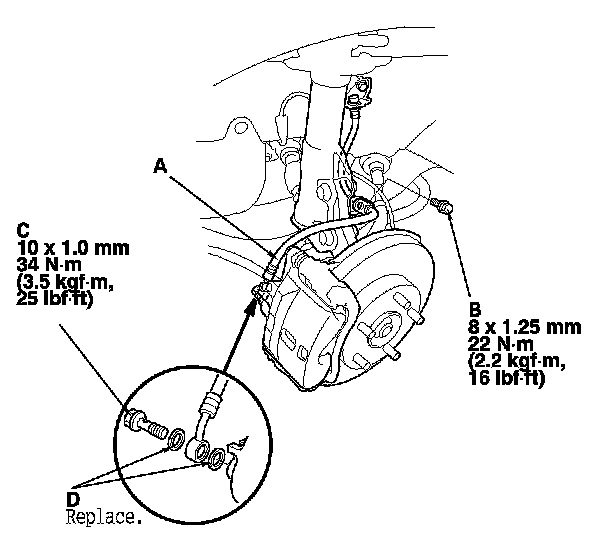 A

C
10 x 1.0 mm
34 N·m
(3.5 kgf·m,
25 lbf·ft)

B
8 x 1.25 mm
22 N·m
(2.2 kgf·m,
16 lbf·ft)

D
Replace.