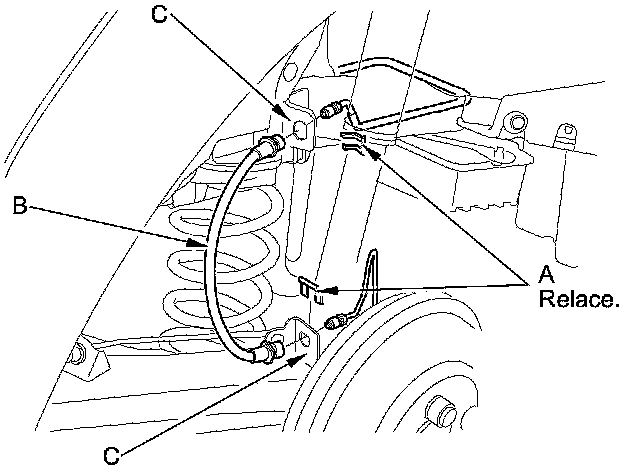 C
B
A
Relace.
C