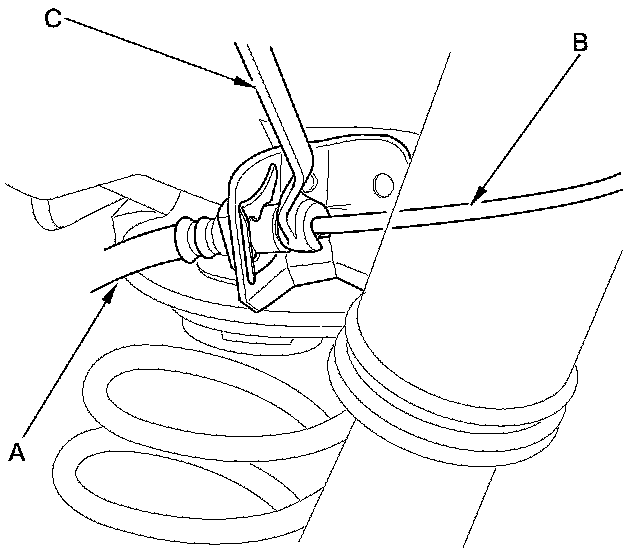 C
B
A