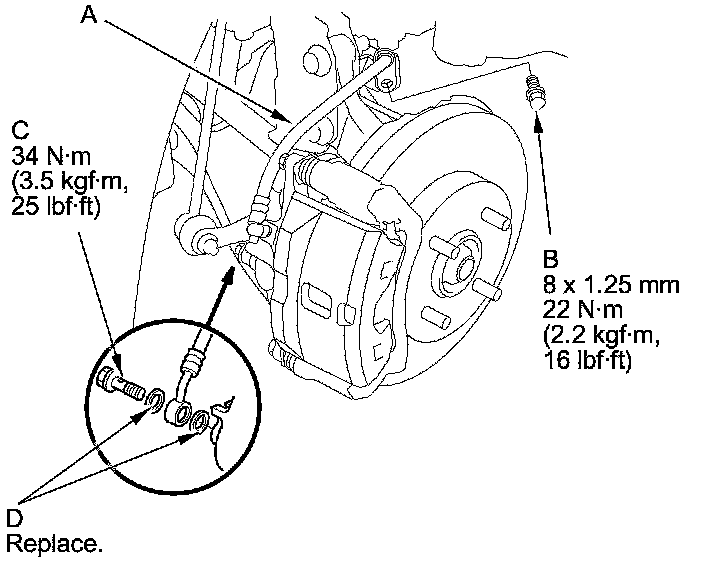 A

C
34 N·m
(3.5 kgf·m,
25 lbf·ft)

B
8 x 1.25 mm
22 N·m
(2.2 kgf·m,
16 lbf·ft)

D
Replace.