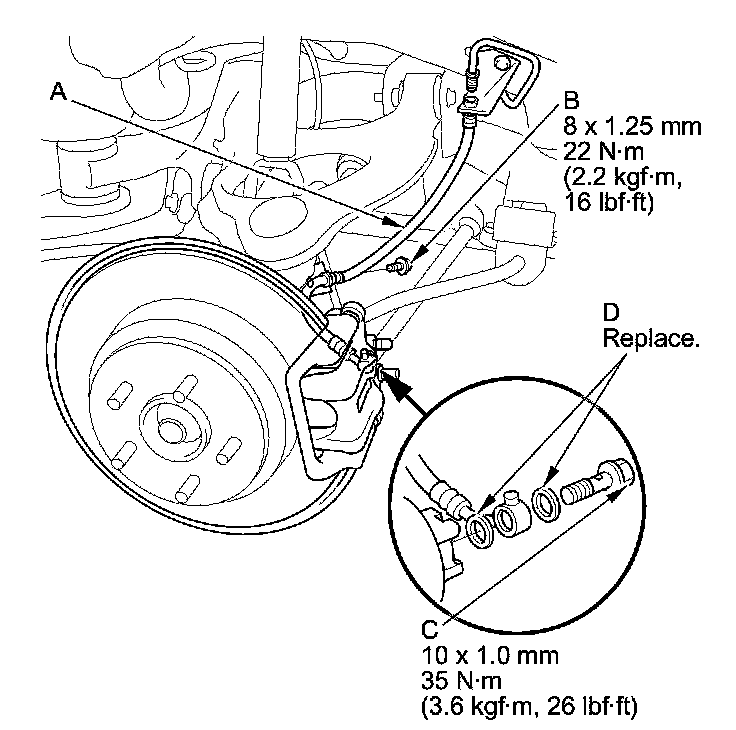 A

B
8 x 1.25 mm
22 N·m
(2.2 kgf·m,
16 lbf·ft)

D
Replace.

C
10 x 1.0 mm
35 N·m
(3.6 kgf·m, 26 lbf·ft)