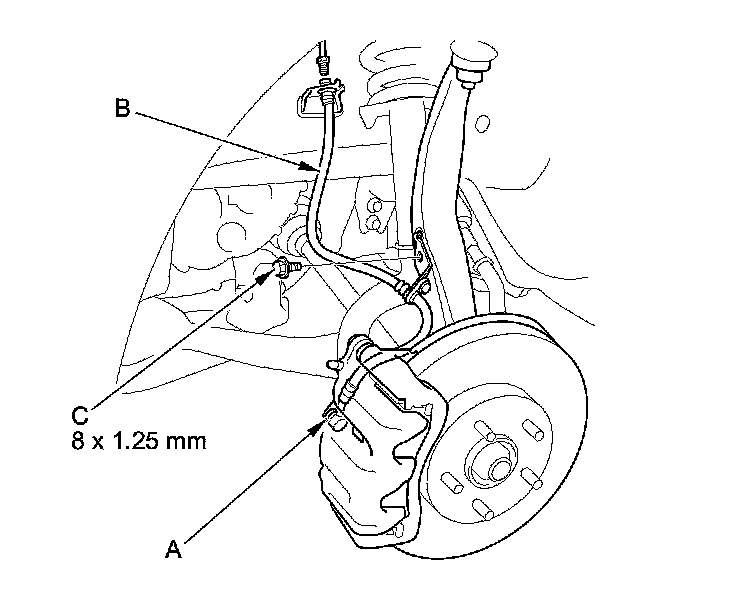 B

C
8 x 1.25 mm

A