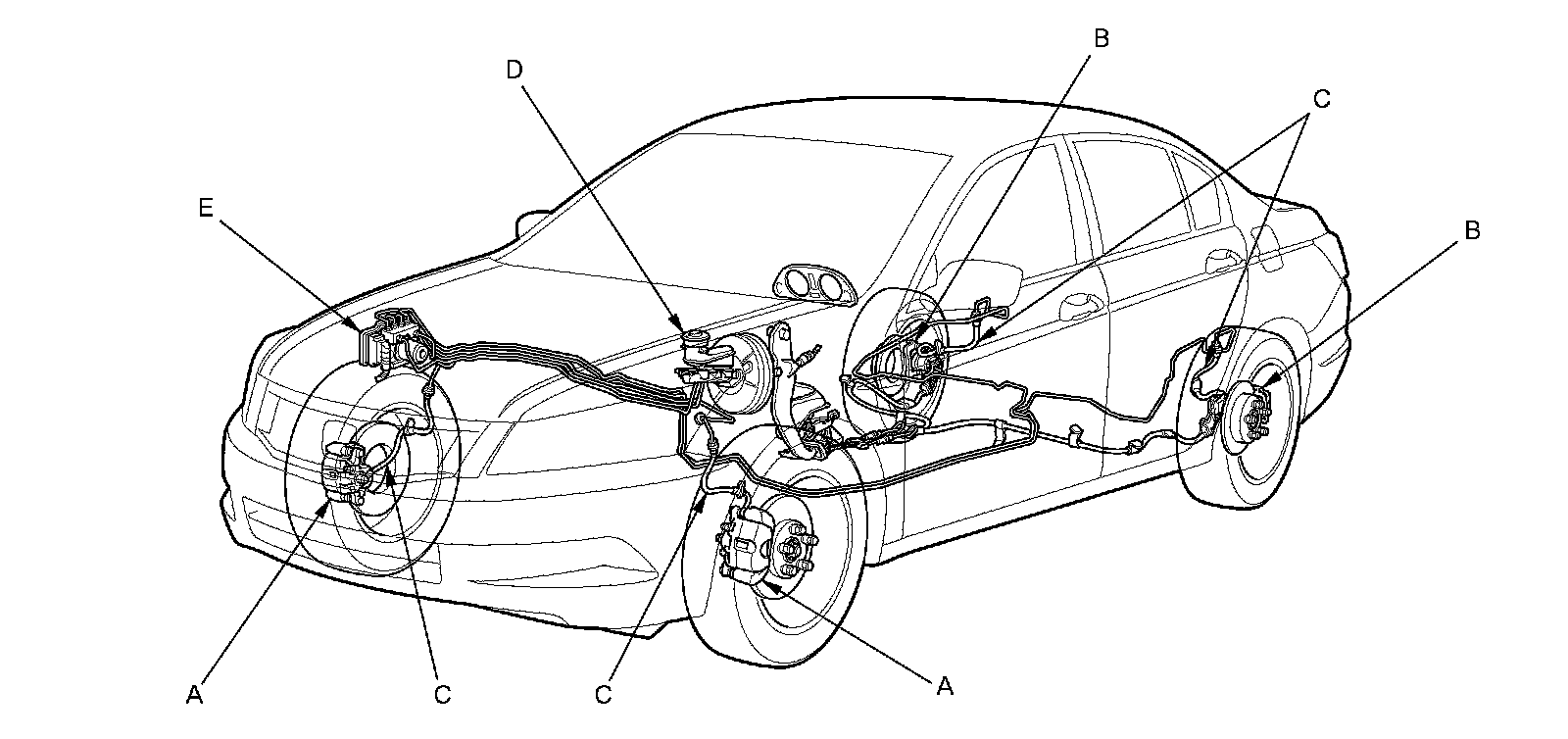 B
D
C
E
B
A
C
C
A