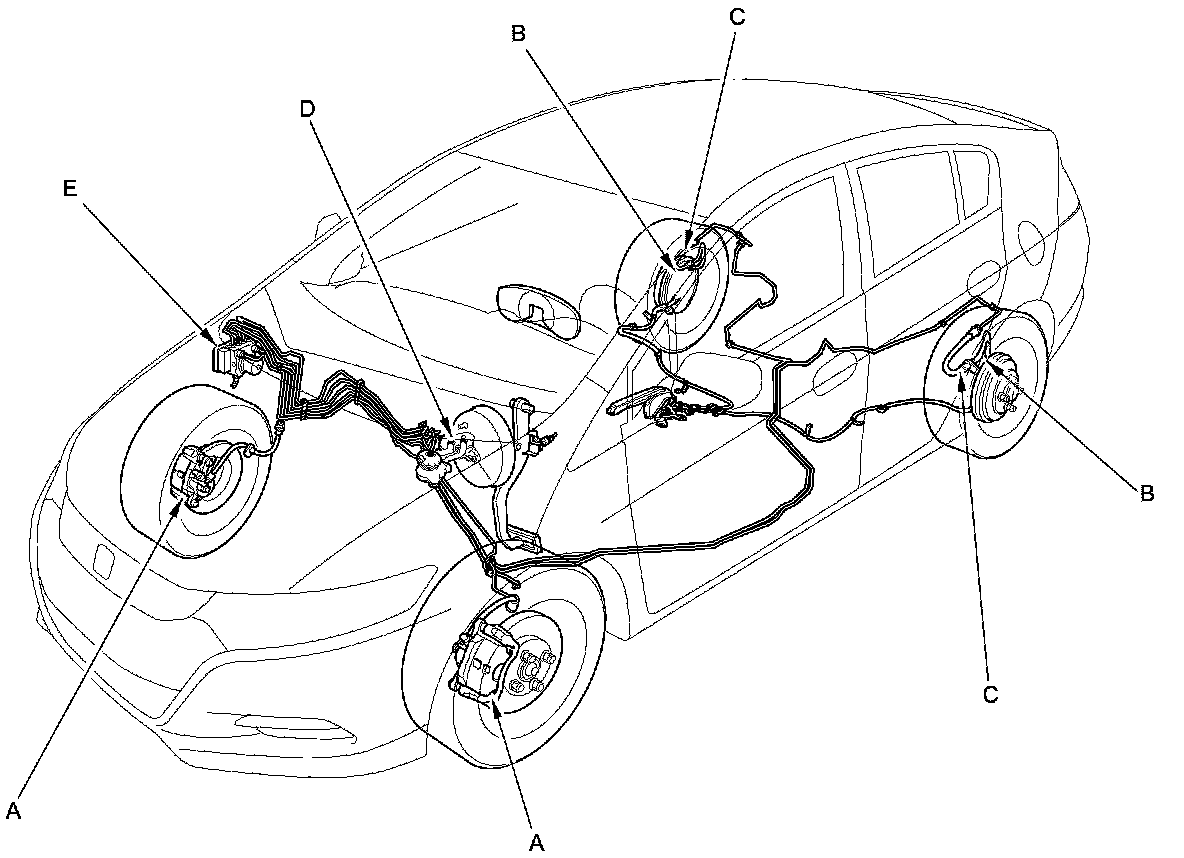 B
C
D
E
B
C
A
A