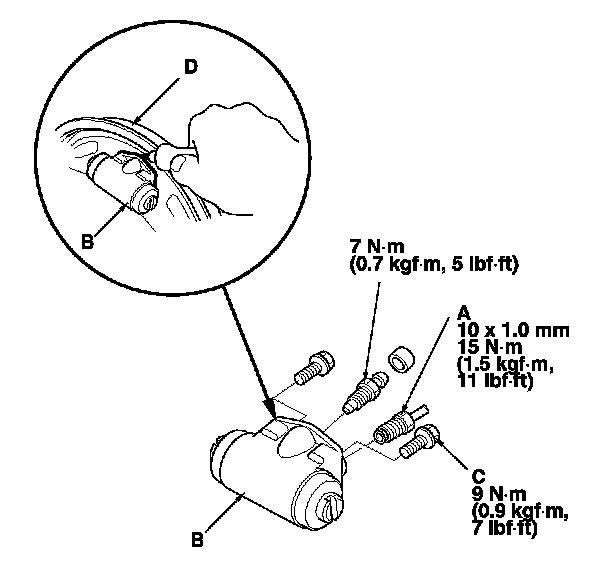 D

B

7 N·m
(0.7 kgf·m, 5 lbf·ft)

A
10 x 1.0 mm
15 N·m
(1.5 kgf·m,
11 lbf·ft)

C
9 N·m
(0.9 kgf·m,
7 lbf·ft)

B