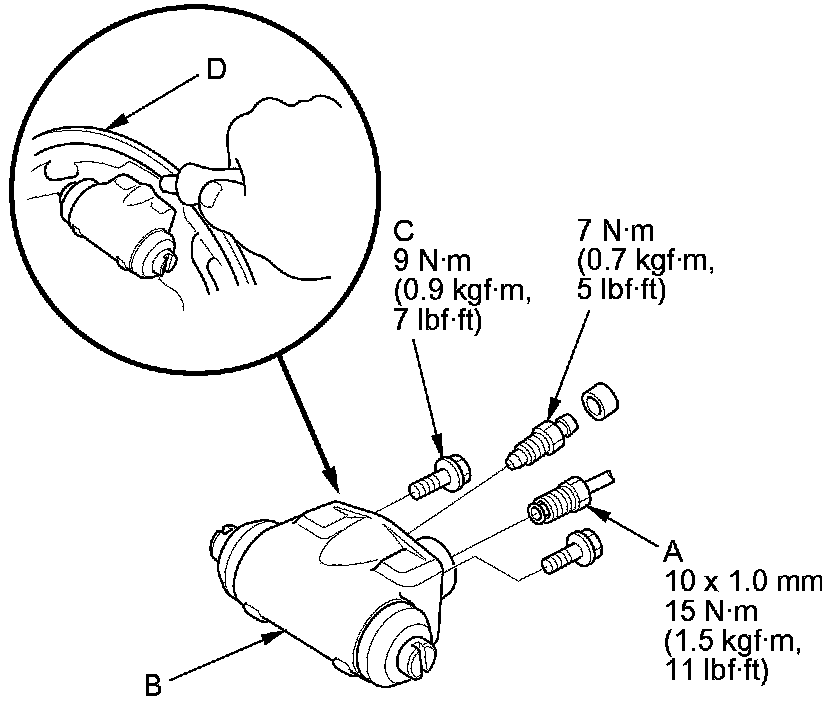 D

C
9 N·m
(0.9 kgf·m,
7 lbf·ft)

7 N·m
(0.7 kgf·m,
5 lbf·ft)

A
10 x 1.0 mm
15 N·m
(1.5 kgf·m,
11 lbf·ft)

B