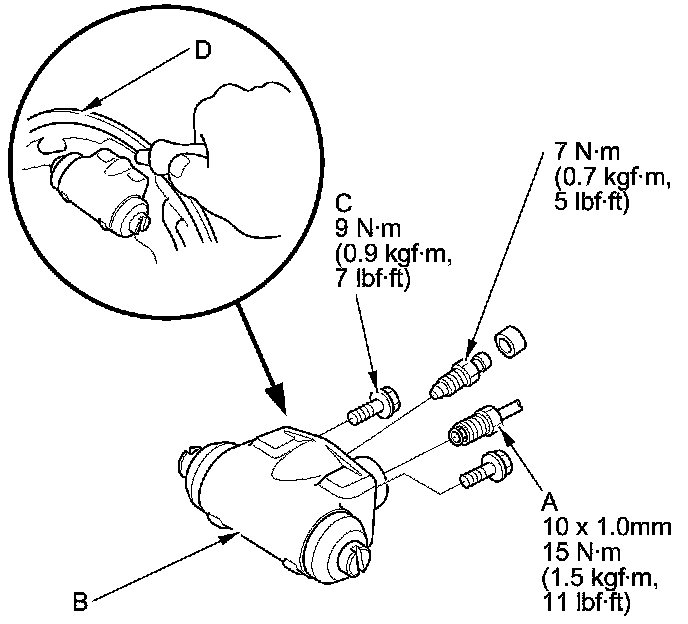 D

7 N·m
(0.7 kgf·m,
5 lbf·ft)

C
9 N·m
(0.9 kgf·m,
7 lbf·ft)

A
10 x 1.0mm
15 N·m
(1.5 kgf·m,
11 lbf·ft)

B