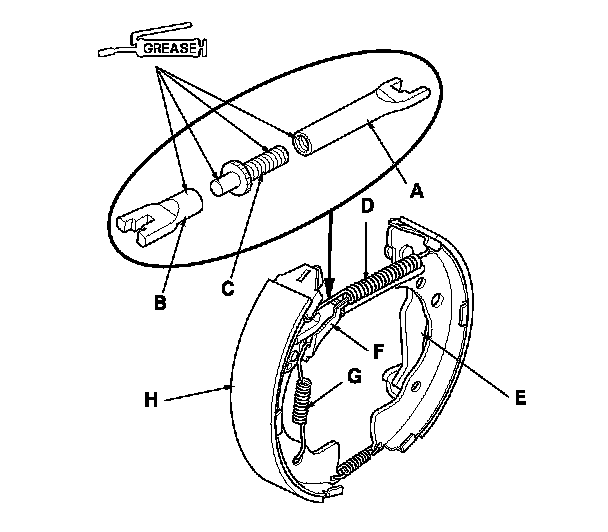 GREASE
A
D
B
C
F
G
H
E