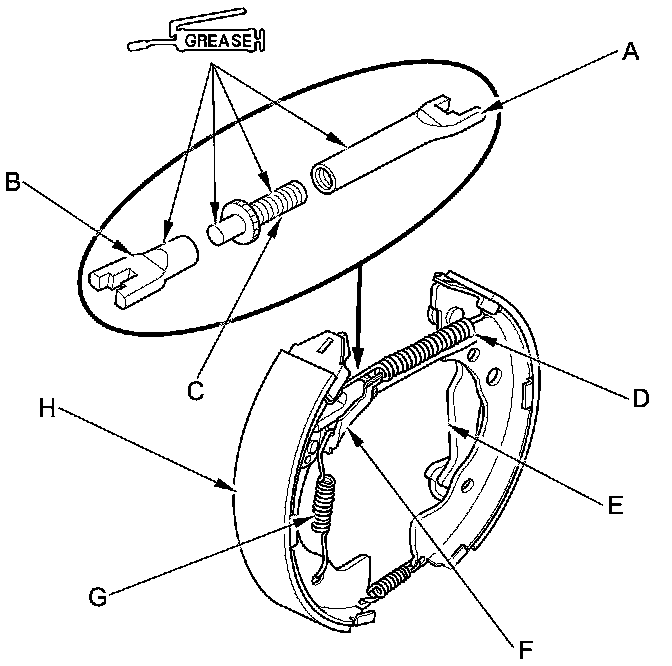 GREASE
A
B
C
D
H
E
G
F