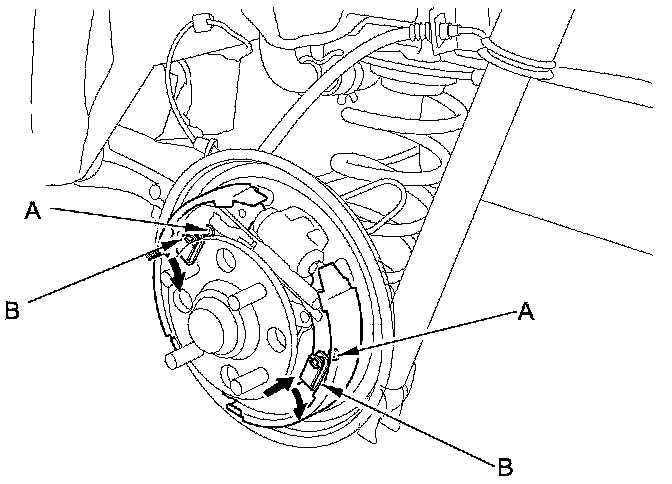 A

B

A

B