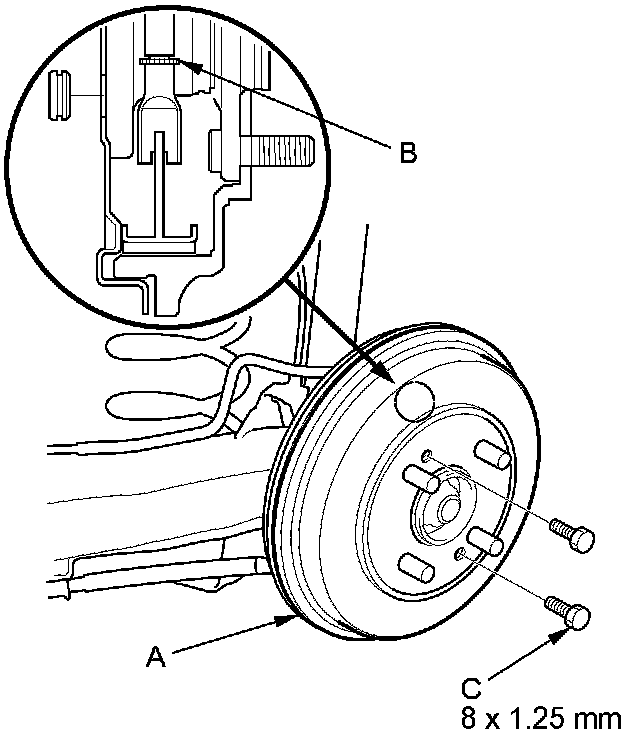 B

A

C
8 x 1.25 mm