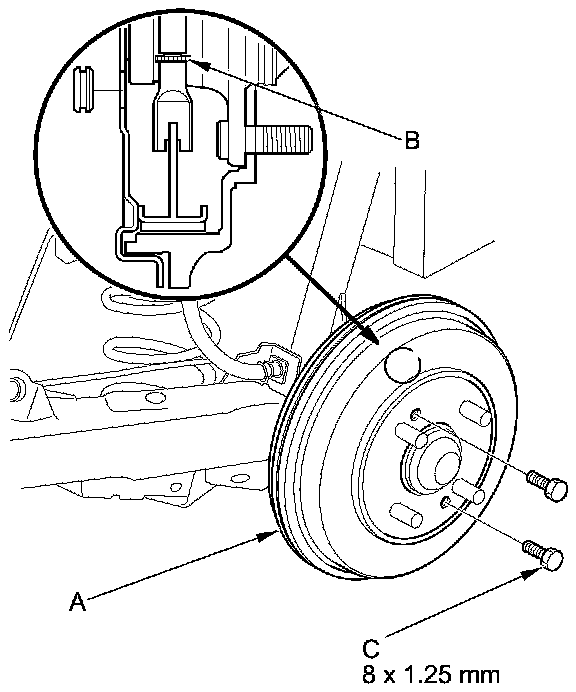 B

A

C
8 x 1.25 mm