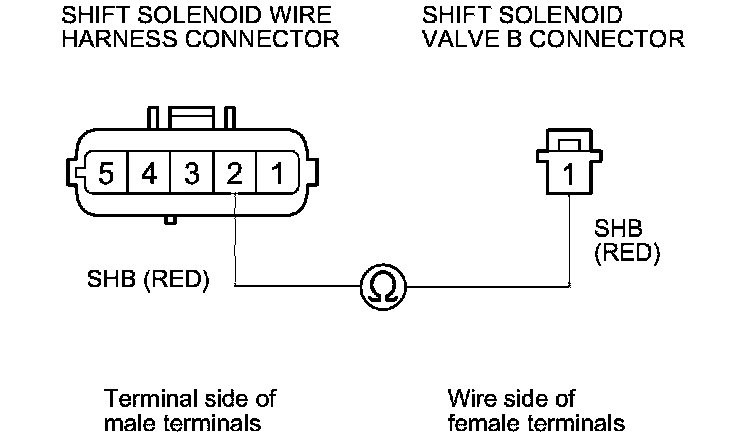 SHIFT SOLENOID WIRE HARNESS CONNECTOR

SHIFT SOLENOID VALVE B CONNECTOR

5 4 3 2 1

1

SHB (RED)

SHB (RED)

Ω

Terminal side of male terminals

Wire side of female terminals