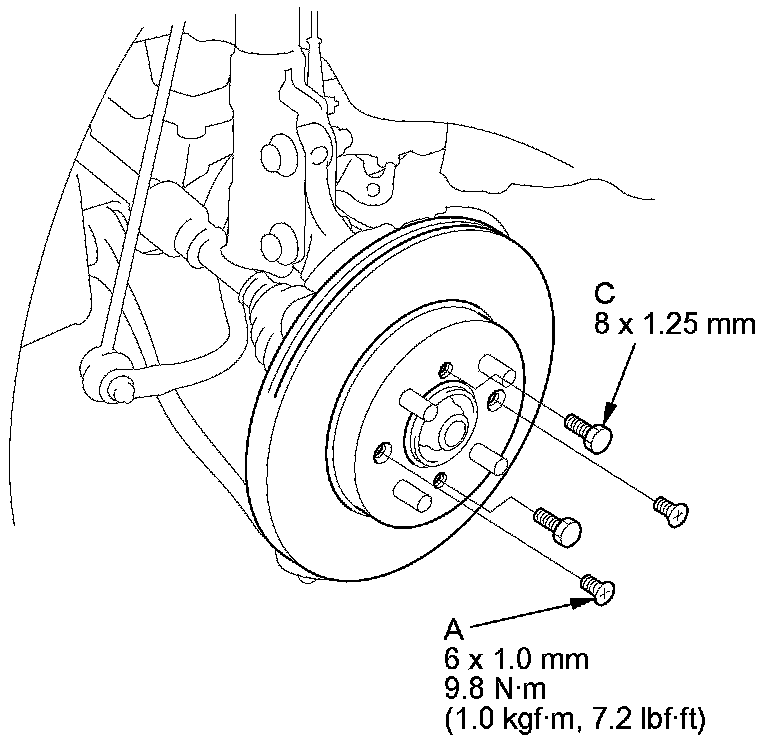 C
8 x 1.25 mm

A
6 x 1.0 mm
9.8 N·m
(1.0 kgf·m, 7.2 lbf·ft)