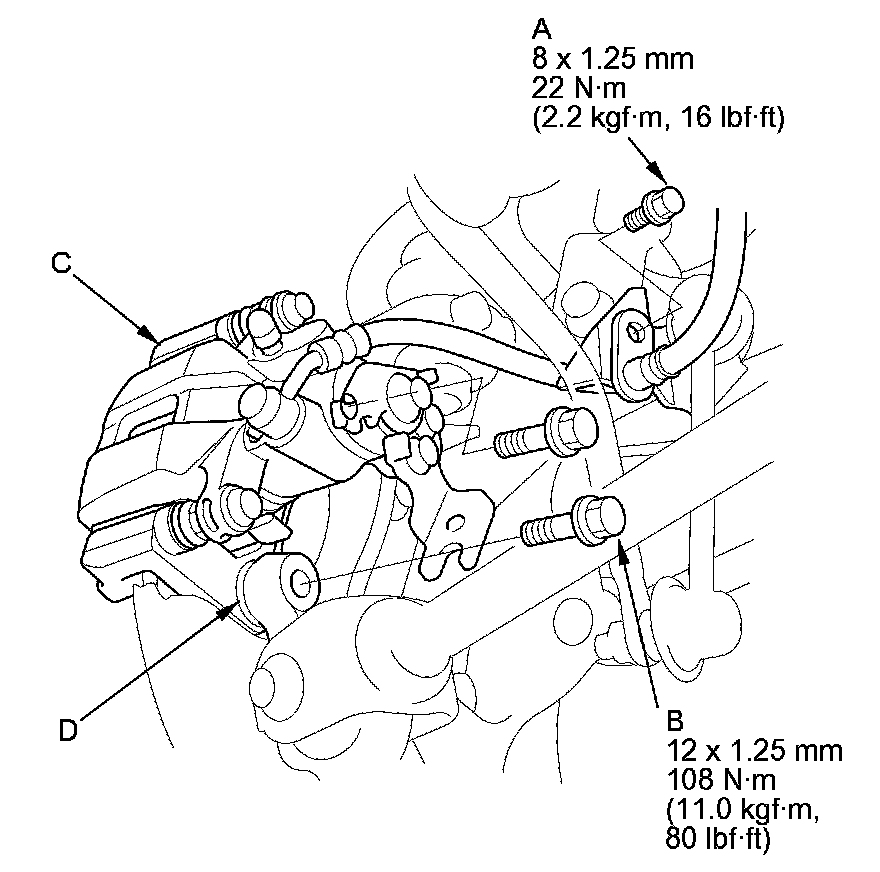 A
8 x 1.25 mm
22 N·m
(2.2 kgf·m, 16 lbf·ft)

C

D

B
12 x 1.25 mm
108 N·m
(11.0 kgf·m,
80 lbf·ft)