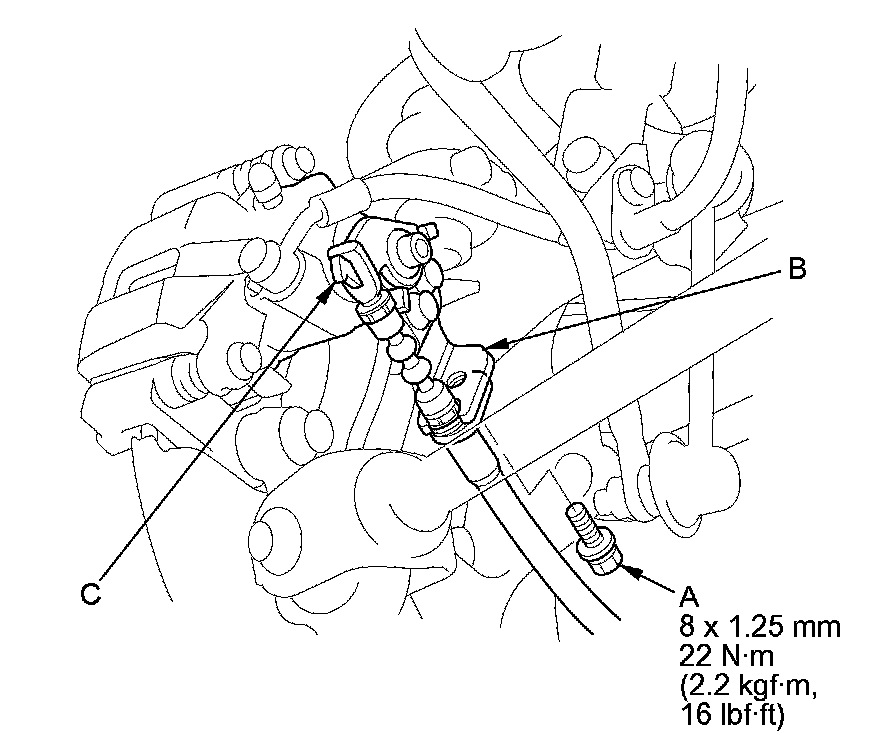 B

C

A
8 x 1.25 mm
22 N·m
(2.2 kgf·m,
16 lbf·ft)