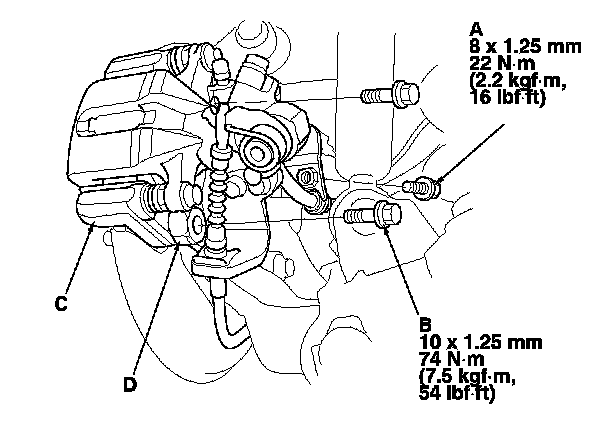 A
8 x 1.25 mm
22 N·m
(2.2 kgf·m,
16 lbf·ft)

C

D

B
10 x 1.25 mm
74 N·m
(7.5 kgf·m,
54 lbf·ft)