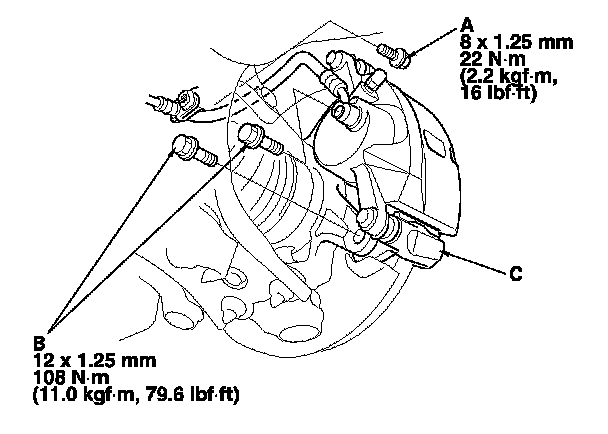 A
8 x 1.25 mm
22 N·m
(2.2 kgf·m,
16 lbf·ft)

C

B
12 x 1.25 mm
108 N·m
(11.0 kgf·m, 79.6 lbf·ft)