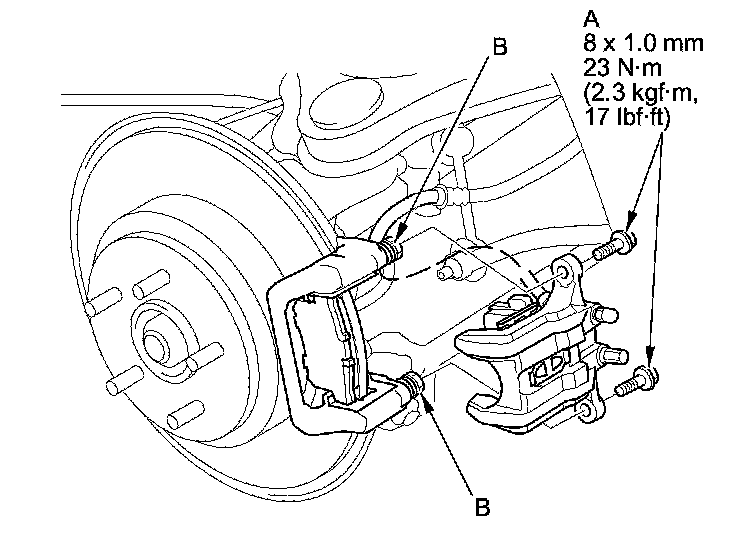 B

A
8 x 1.0 mm
23 N·m
(2.3 kgf·m,
17 lbf·ft)

B