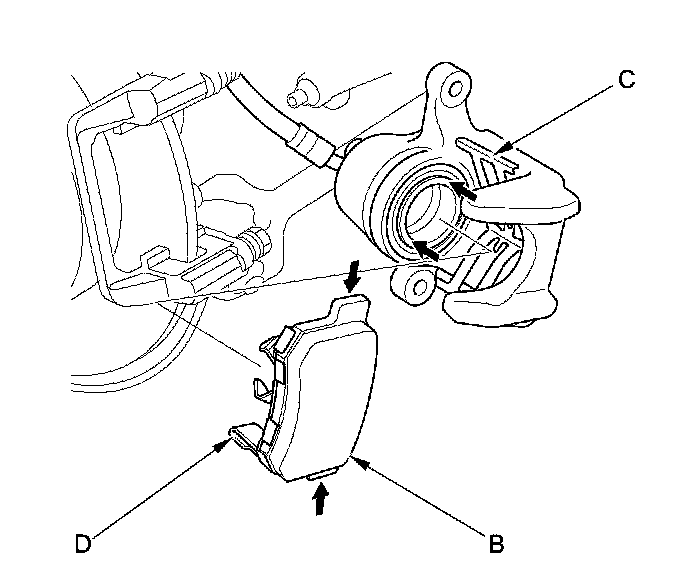 C

D

B