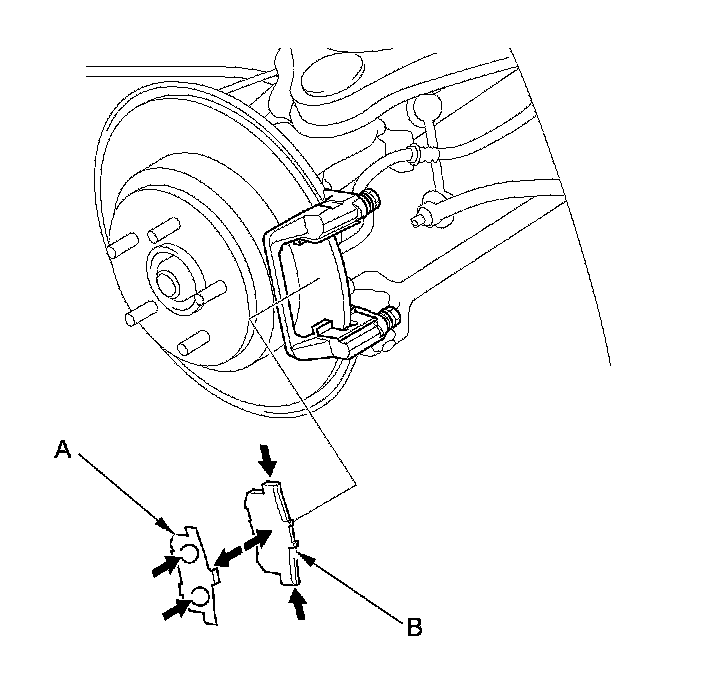 A

B