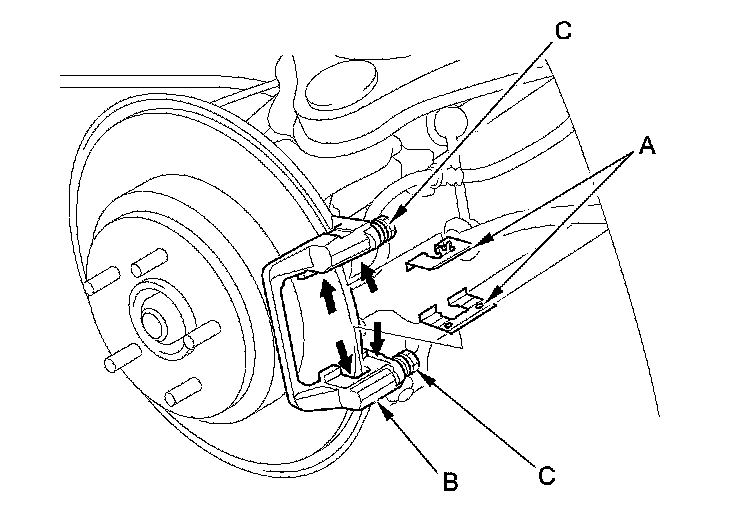 C
A
B
C