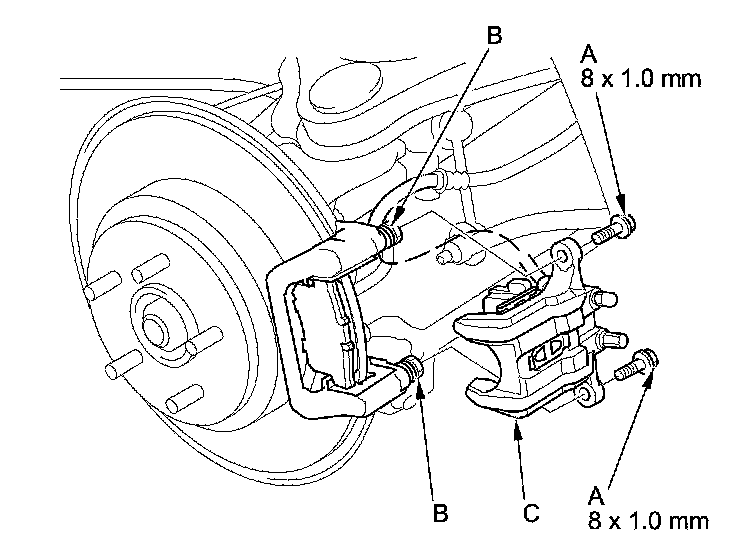 B

A
8 x 1.0 mm

B

C

A
8 x 1.0 mm