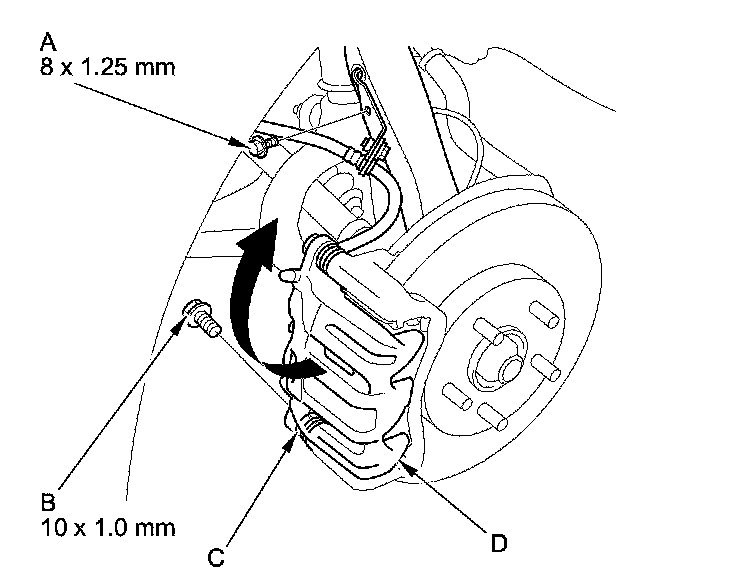 A
8 x 1.25 mm

B
10 x 1.0 mm

C

D