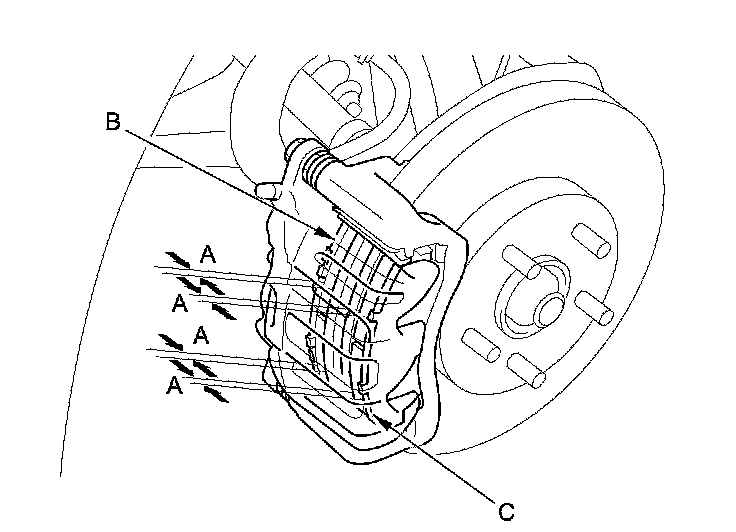 B

A

A

A

A

C