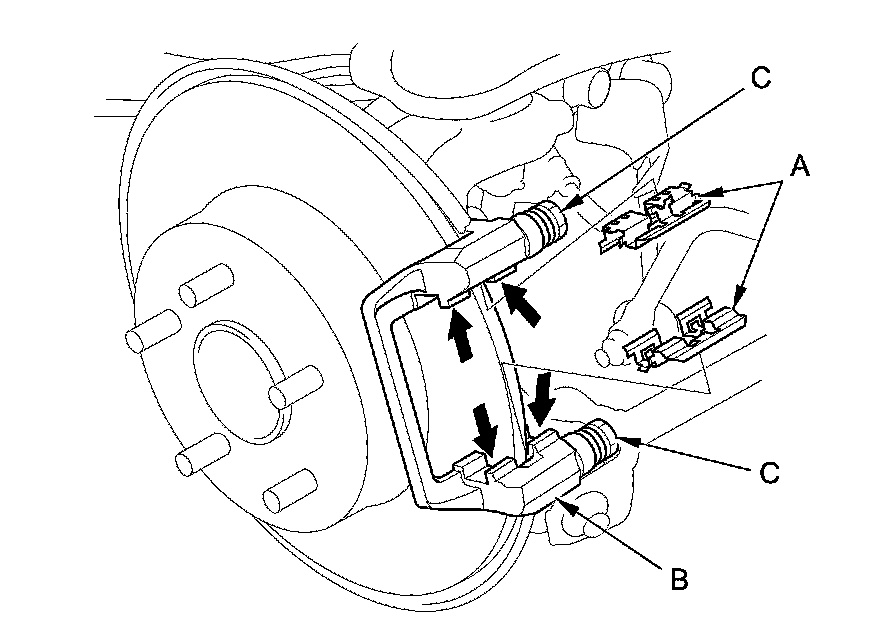 C
A
C
B