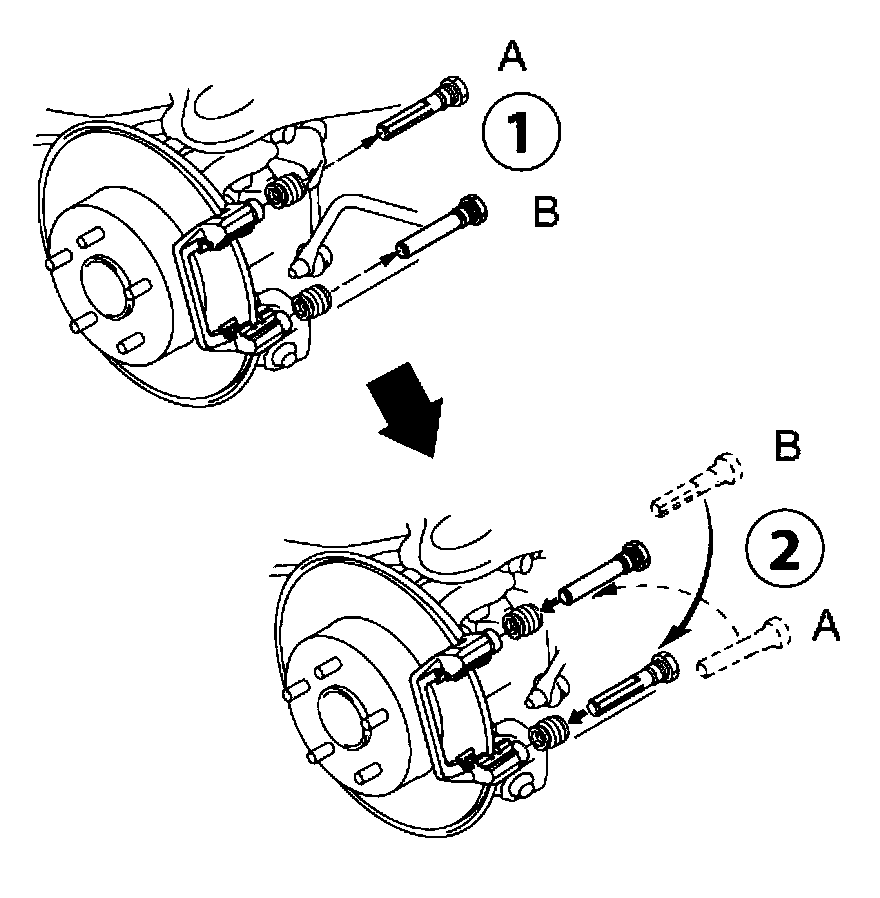 A
1
B
B
2
A