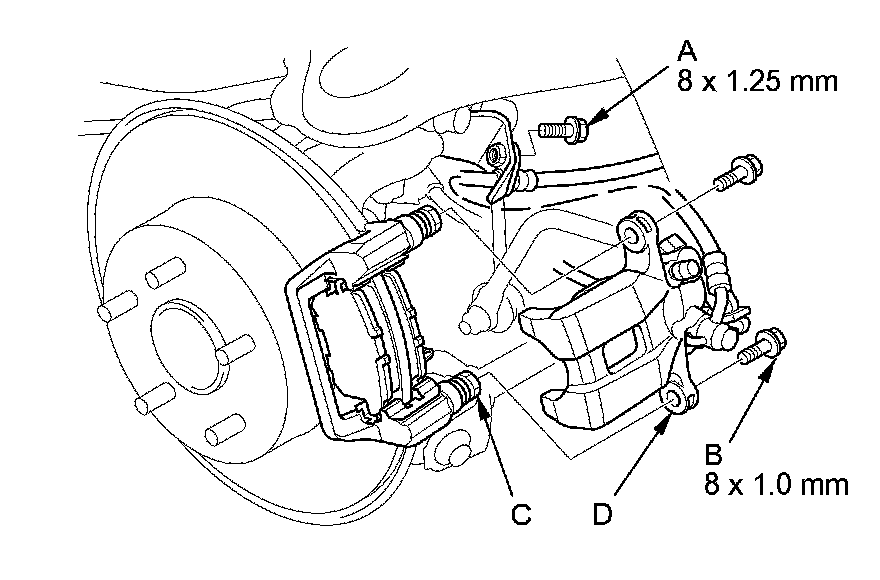 A
8 x 1.25 mm

B
8 x 1.0 mm

C

D