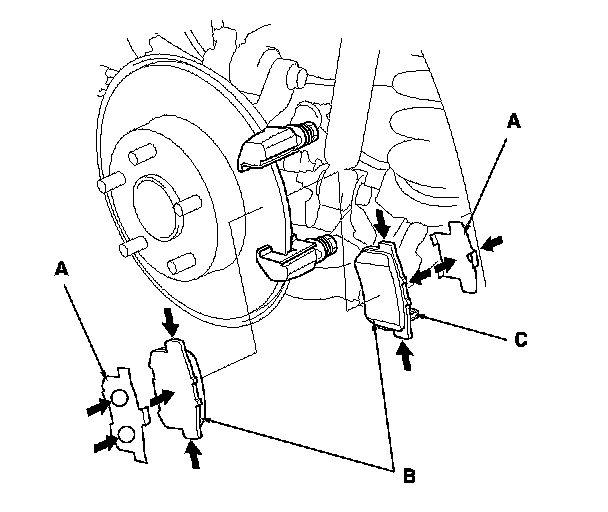 A
A
C
B