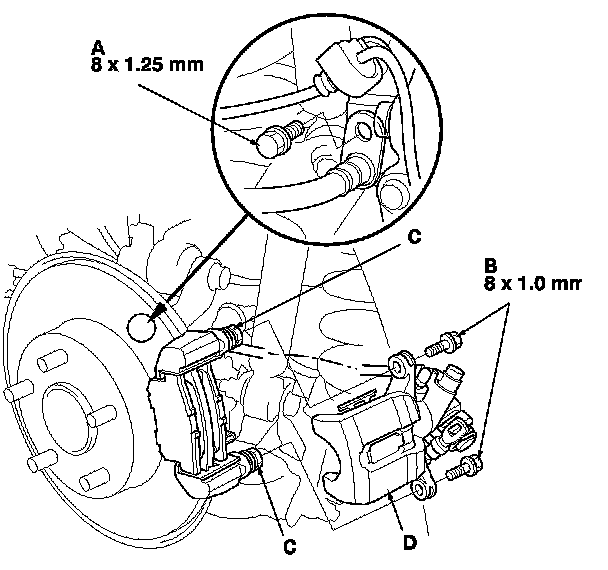 A
8 x 1.25 mm

C

B
8 x 1.0 mm

C

D