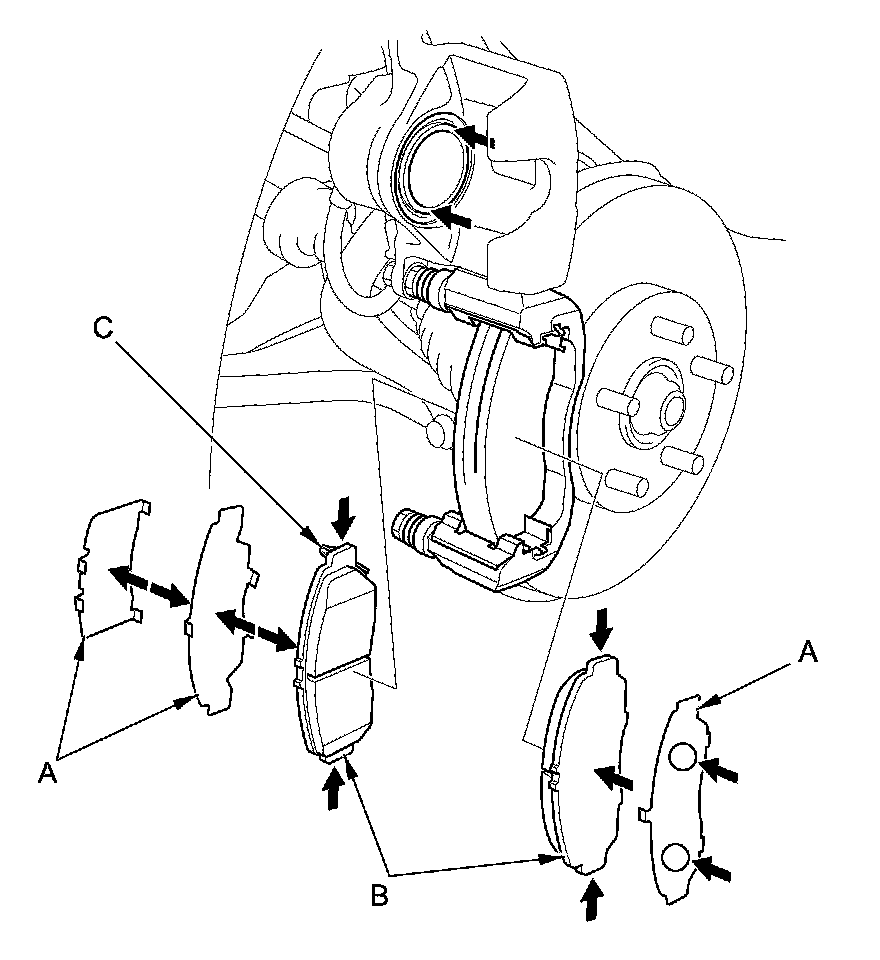 C

A

A

B