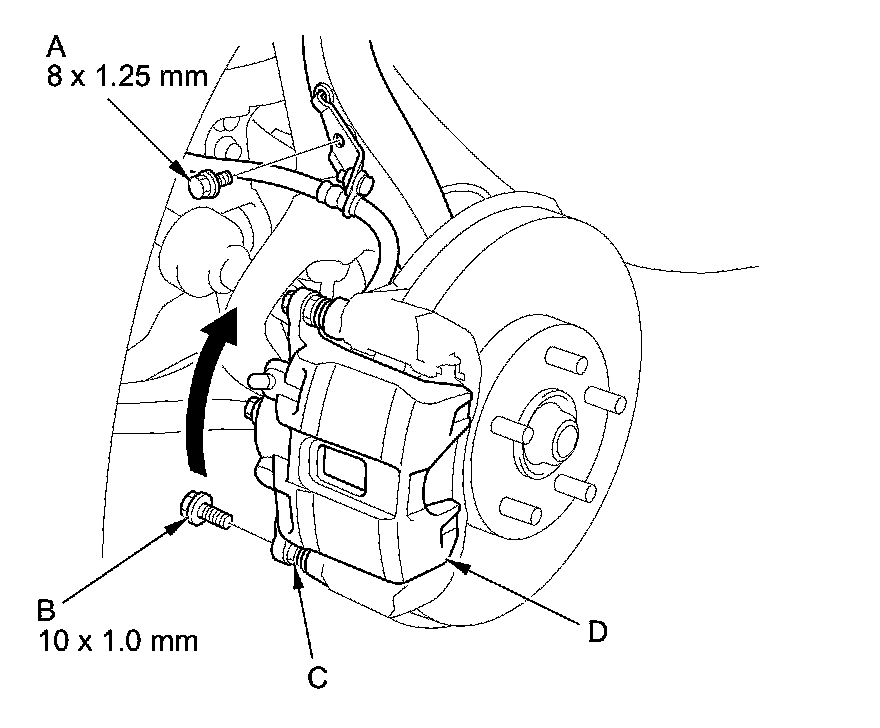 A
8 x 1.25 mm

B
10 x 1.0 mm

C

D