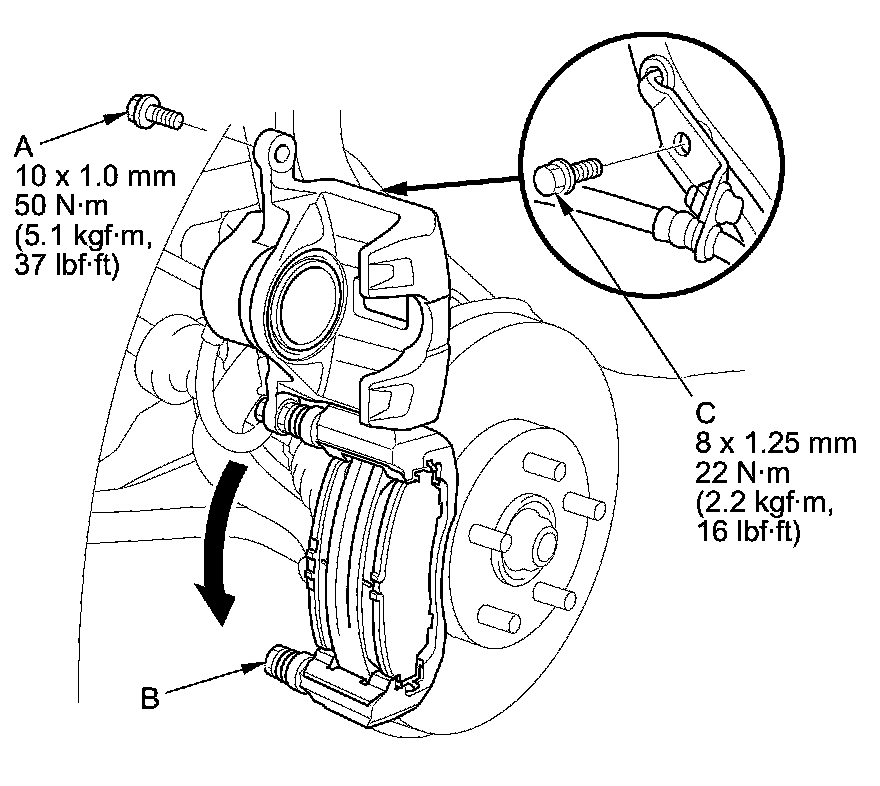 A
10 x 1.0 mm
50 N·m
(5.1 kgf·m,
37 lbf·ft)

C
8 x 1.25 mm
22 N·m
(2.2 kgf·m,
16 lbf·ft)

B