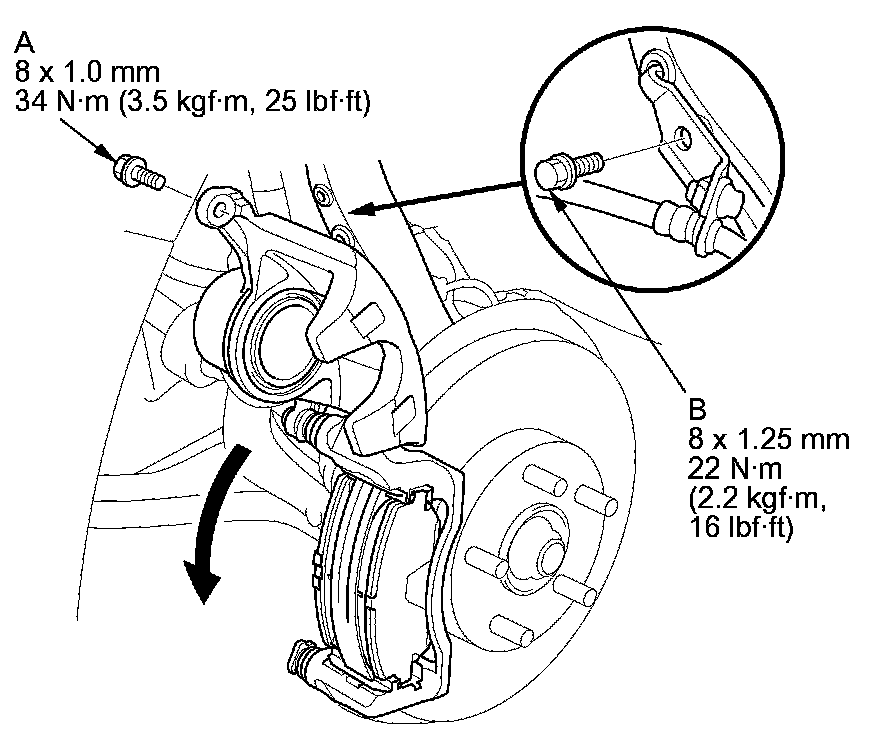 A
8 x 1.0 mm
34 N·m (3.5 kgf·m, 25 lbf·ft)

B
8 x 1.25 mm
22 N·m
(2.2 kgf·m,
16 lbf·ft)