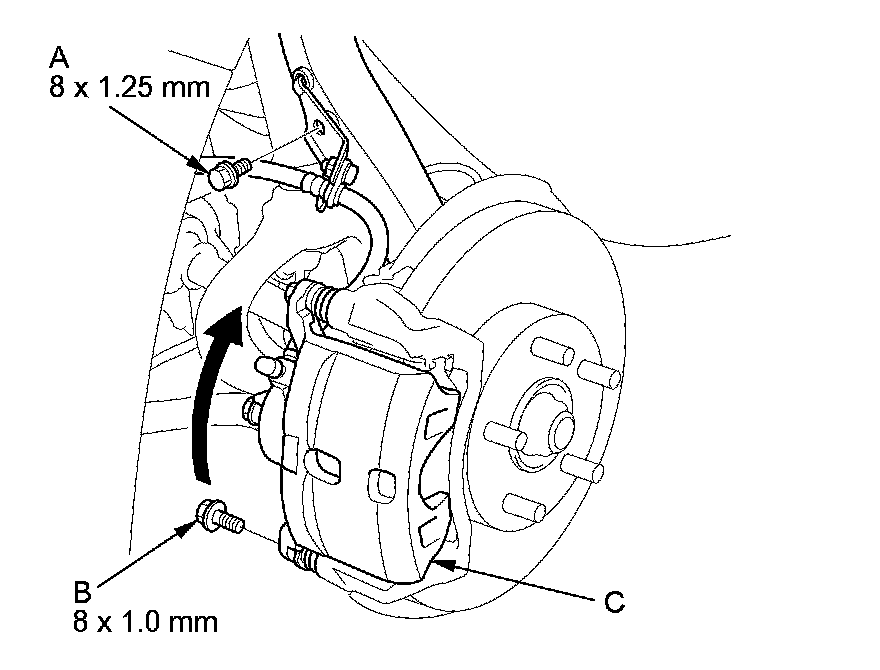 A
8 x 1.25 mm

B
8 x 1.0 mm

C