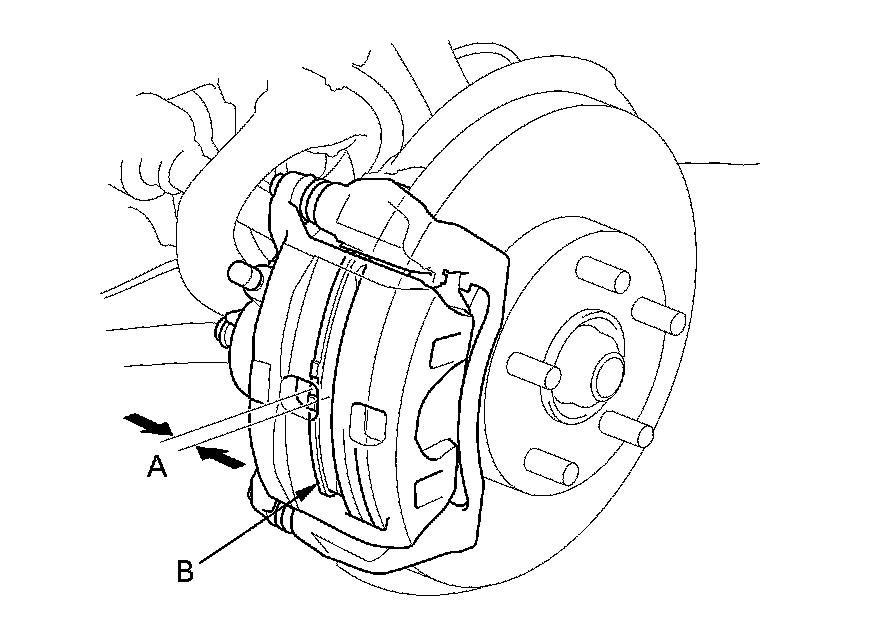 A

B