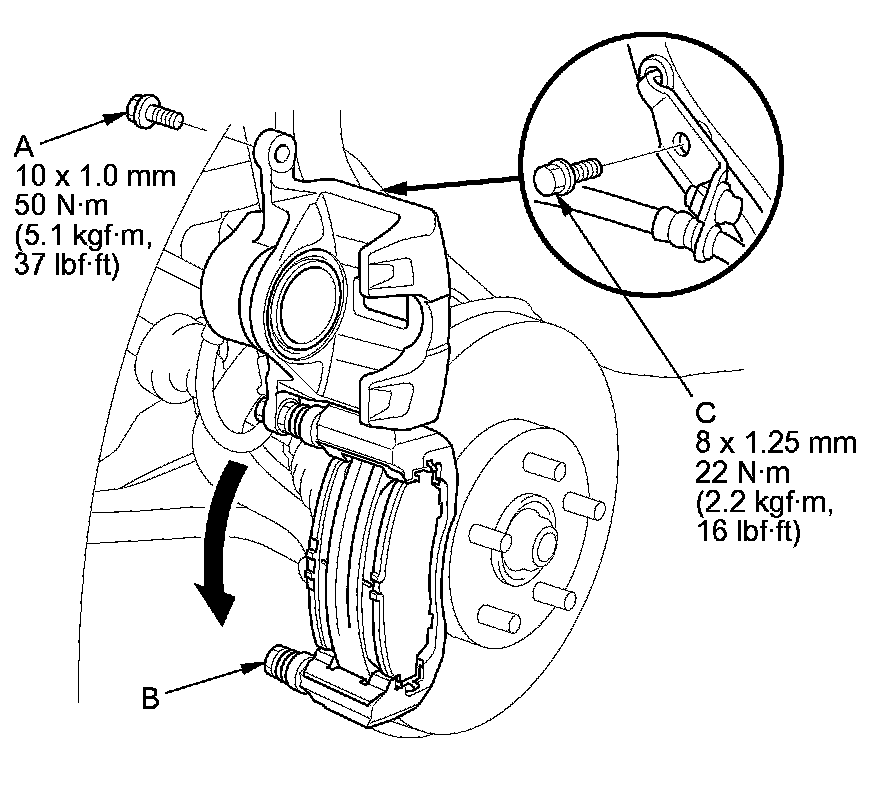 A
10 x 1.0 mm
50 N·m
(5.1 kgf·m,
37 lbf·ft)

C
8 x 1.25 mm
22 N·m
(2.2 kgf·m,
16 lbf·ft)

B