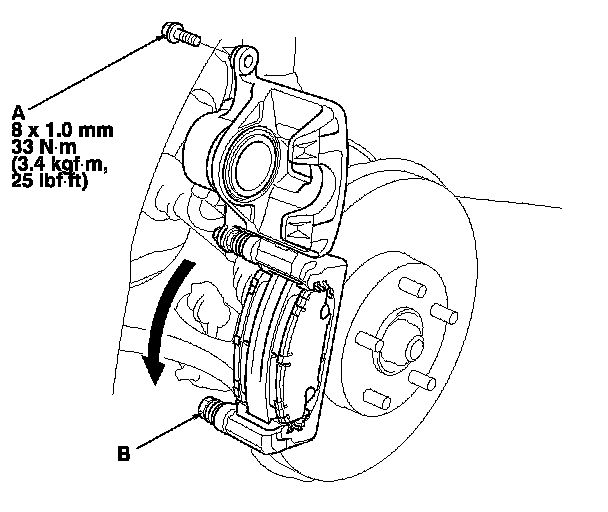 A
8 x 1.0 mm
33 N·m
(3.4 kgf·m,
25 lbf·ft)

B