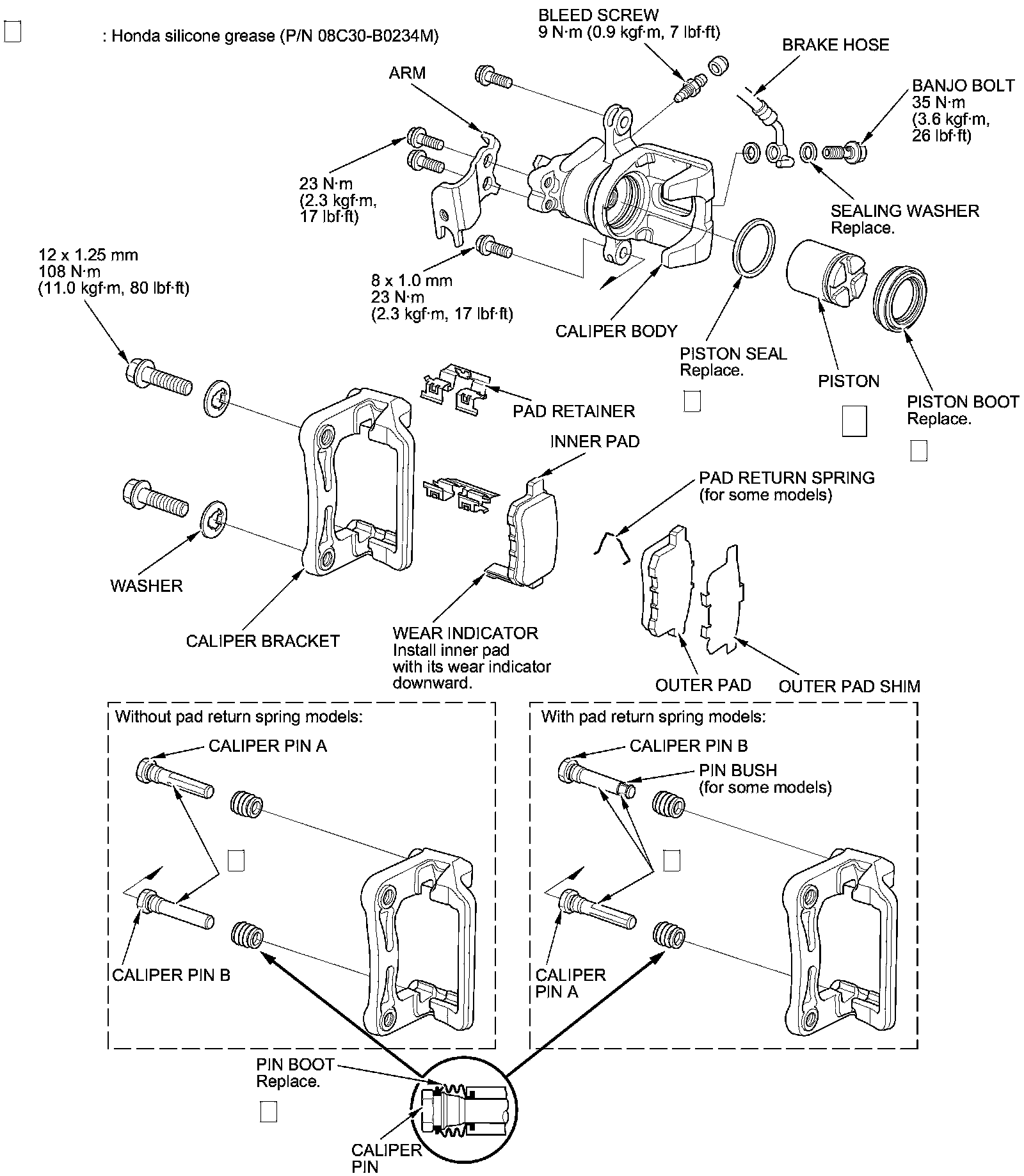 : Honda silicone grease (P/N 08C30-B0234M)

BLEED SCREW
9 N·m (0.9 kgf·m, 7 lbf·ft)

BRAKE HOSE

ARM

BANJO BOLT
35 N·m
(3.6 kgf·m,
26 lbf·ft)

23 N·m
(2.3 kgf·m,
17 lbf·ft)

SEALING WASHER
Replace.

12 x 1.25 mm
108 N·m
(11.0 kgf·m, 80 lbf·ft)

8 x 1.0 mm
23 N·m
(2.3 kgf·m, 17 lbf·ft)

CALIPER BODY

PISTON SEAL
Replace.

PISTON

PISTON BOOT
Replace.

PAD RETAINER

INNER PAD

PAD RETURN SPRING
(for some models)

WASHER

CALIPER BRACKET

WEAR INDICATOR
Install inner pad
with its wear indicator
downward.

OUTER PAD

OUTER PAD SHIM

Without pad return spring models:

CALIPER PIN A

CALIPER PIN B

With pad return spring models:

CALIPER PIN B

PIN BUSH
(for some models)

CALIPER
PIN A

PIN BOOT
Replace.

CALIPER
PIN