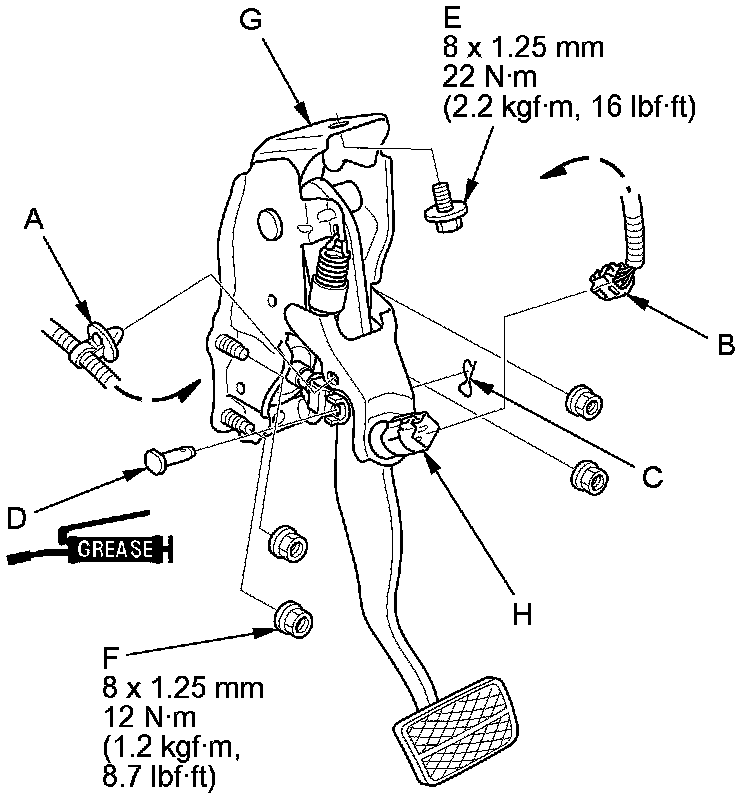 G

E
8 x 1.25 mm
22 N·m
(2.2 kgf·m, 16 lbf·ft)

A

B

C

D

GREASE

H

F
8 x 1.25 mm
12 N·m
(1.2 kgf·m,
8.7 lbf·ft)