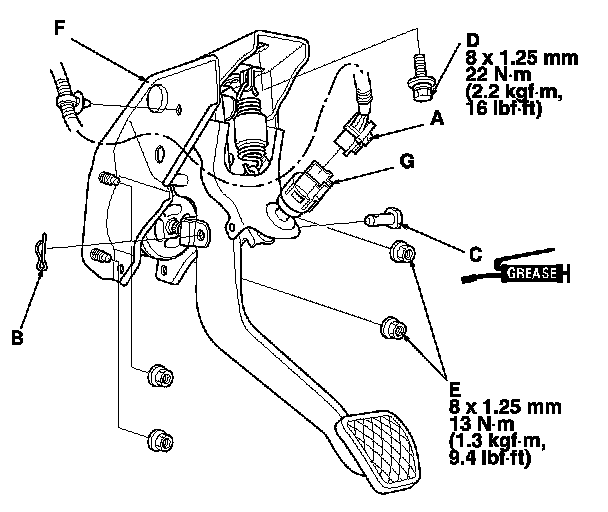 F

D
8 x 1.25 mm
22 N·m
(2.2 kgf·m,
16 lbf·ft)

A

G

C

GREASE

B

E
8 x 1.25 mm
13 N·m
(1.3 kgf·m,
9.4 lbf·ft)