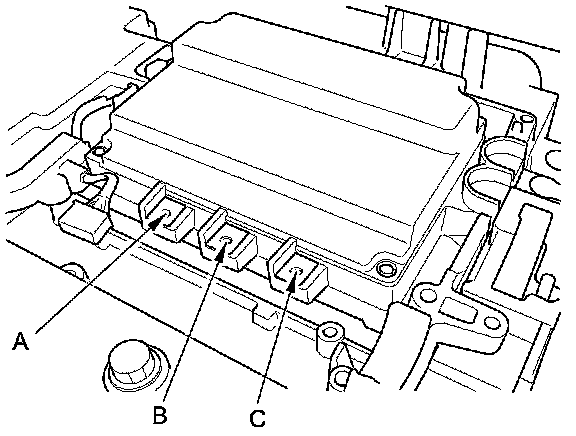 A

B

C