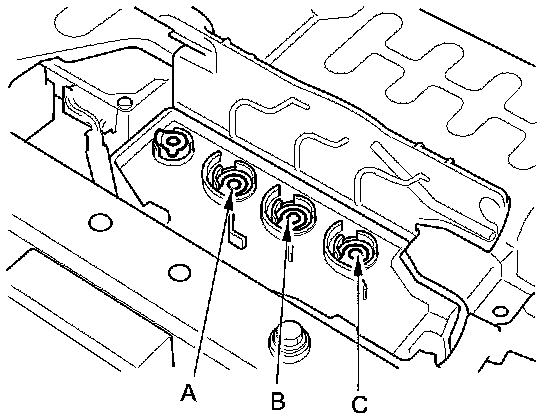 A
B
C