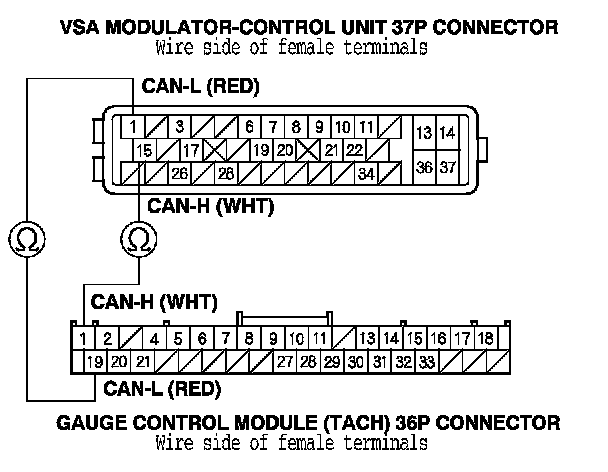 VSA MODULATOR-CONTROL UNIT 37P CONNECTOR
Wire side of female terminals

CAN-L (RED)

1 3 6 7 8 9 10 11 13 14
15 17 19 20 21 22
26 28 34 36 37

CAN-H (WHT)

Ω Ω

CAN-H (WHT)

1 2 4 5 6 7 8 9 10 11 13 14 15 16 17 18
19 20 21 27 28 29 30 31 32 33

CAN-L (RED)

GAUGE CONTROL MODULE (TACH) 36P CONNECTOR
Wire side of female terminals