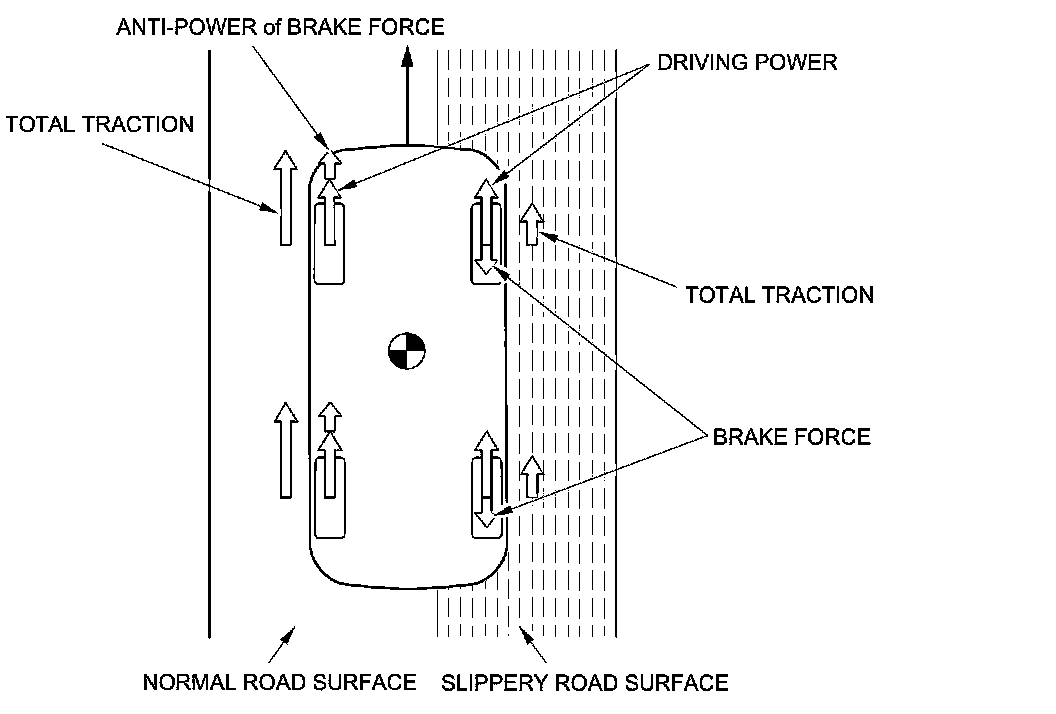 ANTI-POWER of BRAKE FORCE
DRIVING POWER
TOTAL TRACTION
TOTAL TRACTION
BRAKE FORCE
NORMAL ROAD SURFACE
SLIPPERY ROAD SURFACE